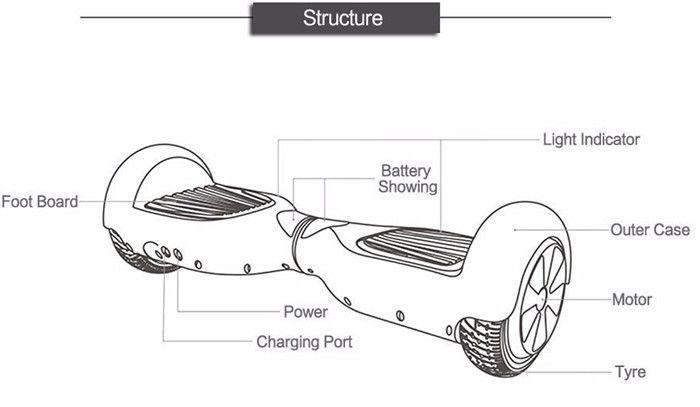 Structure

Light Indicator

Battery Showing

Foot Board

Outer Case

Motor

Power

Charging Port

Tyre